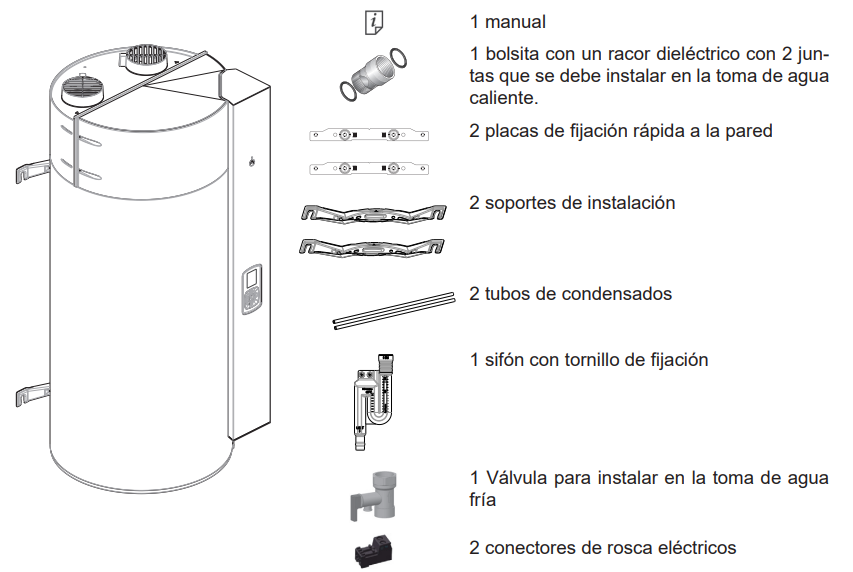 1 manual

1 bolsita con un racor dieléctrico con 2 juntas que se debe instalar en la toma de agua caliente.

2 placas de fijación rápida a la pared

2 soportes de instalación

2 tubos de condensados

1 sifón con tornillo de fijación

1 Válvula para instalar en la toma de agua fría

2 conectores de rosca eléctricos